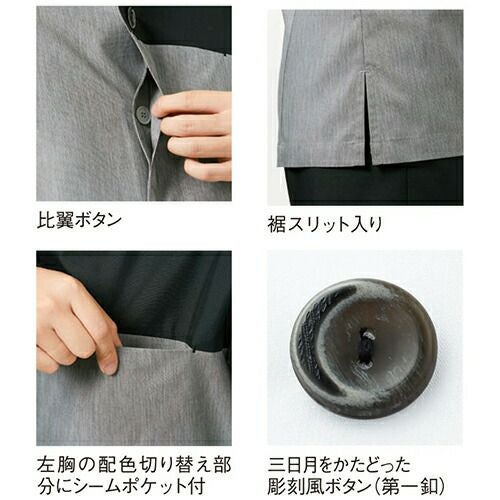 比翼ボタン

裾スリット入り

左胸の配色切り替え部分にシームポケット付

三日月をかたどった彫刻風ボタン(第一釦)