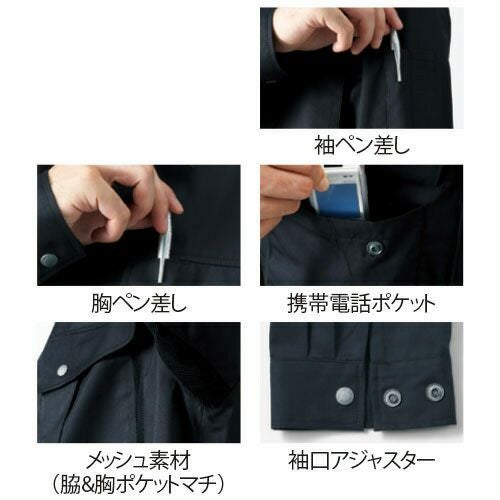 袖ペン差し

胸ペン差し

携帯電話ポケット

メッシュ素材
（脇&胸ポケットマチ）

袖口アジャスター