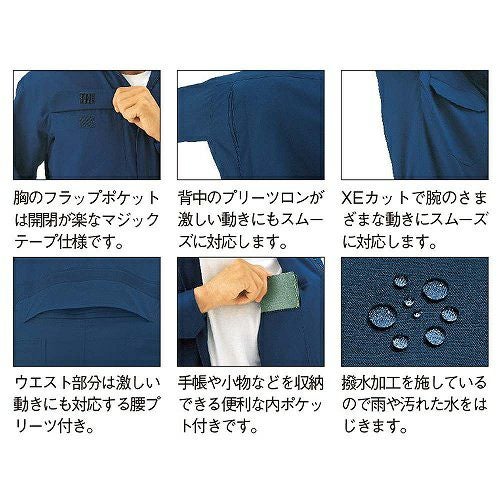 胸のフラップポケットは開閉が楽なマジックテープ仕様です。

背中のプリーツロンが激しい動きにもスムーズに対応します。

XEカットで腕のさまざまな動きにスムーズに対応します。

ウエスト部分は激しい動きにも対応する腰プリーツ付き。

手帳や小物などを収納できる便利な内ポケット付きです。

撥水加工を施しているので雨や汚れた水をはじきます。