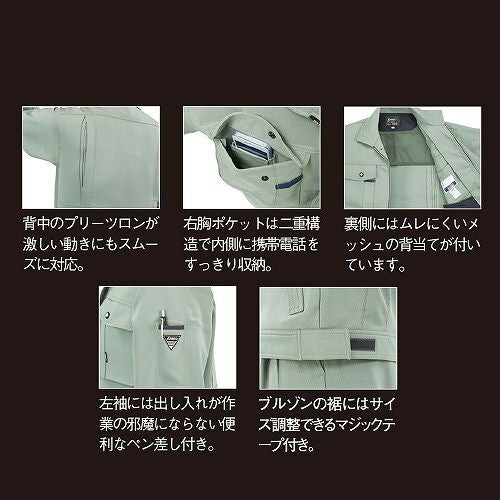 背中のプリーツロンが激しい動きにもスムーズに対応。

右胸ポケットは二重構造で内側に携帯電話をすっきり収納。

裏側にはムレにくいメッシュの背当てが付いています。

左袖には出し入れが作業の邪魔にならない便利なペン差し付き。

ブルゾンの裾にはサイズ調整できるマジックテープ付き。