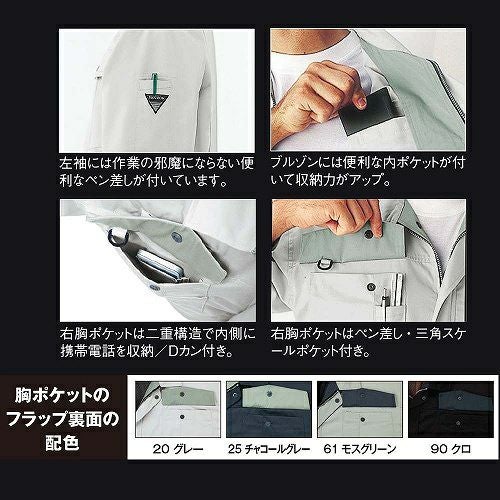 左袖には作業の邪魔にならない便利なペン差しが付いています。

ブルゾンには便利な内ポケットが付いて収納力がアップ。

右胸ポケットは二重構造で内側に携帯電話を収納／Dカン付き。

右胸ポケットはペン差し・三角スケールポケット付き。

胸ポケットのフラップ裏面の配色

20 グレー

25 チャコールグレー

61 モスグリーン

90 クロ